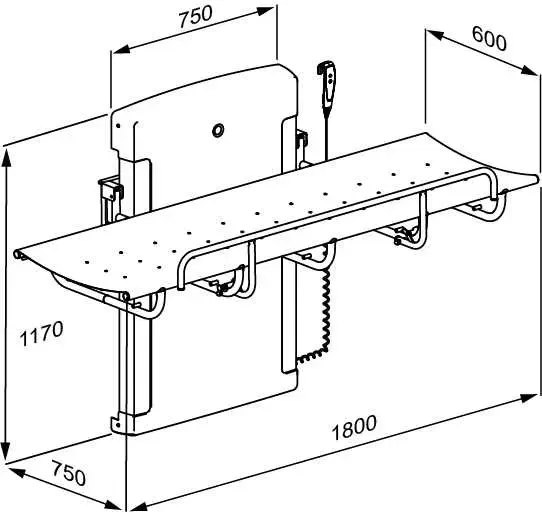 750
600
1170
1800
750