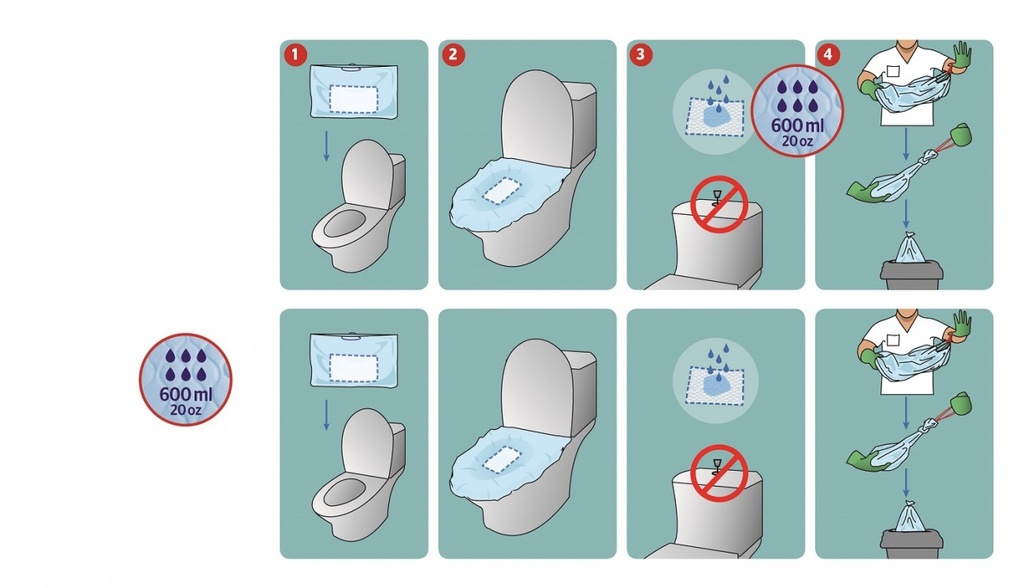 1

2

3

600 ml
20 oz

4

600 ml
20 oz