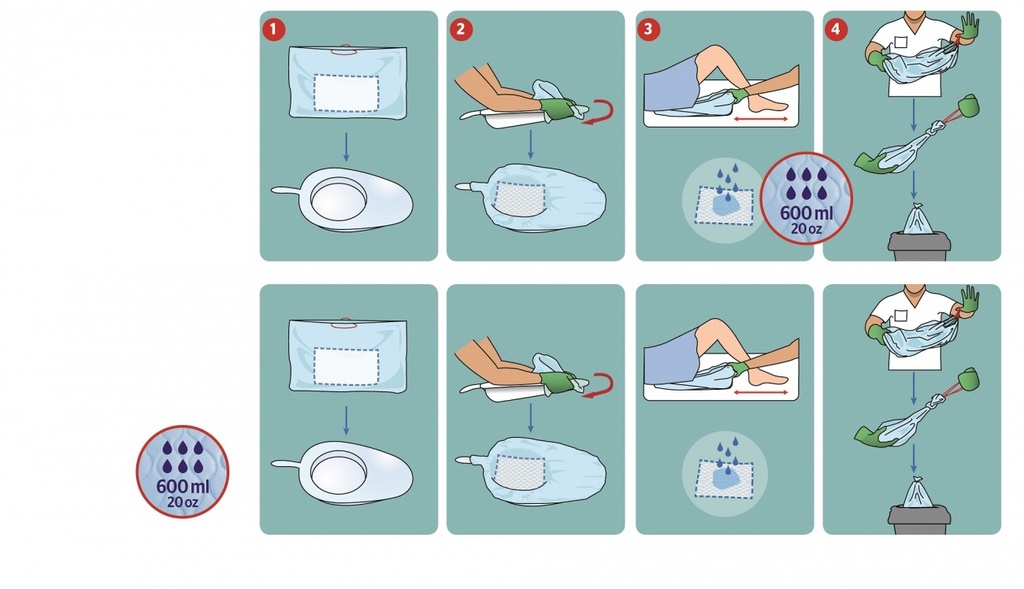 1

2

3

600 ml
20 oz

4

600 ml
20 oz